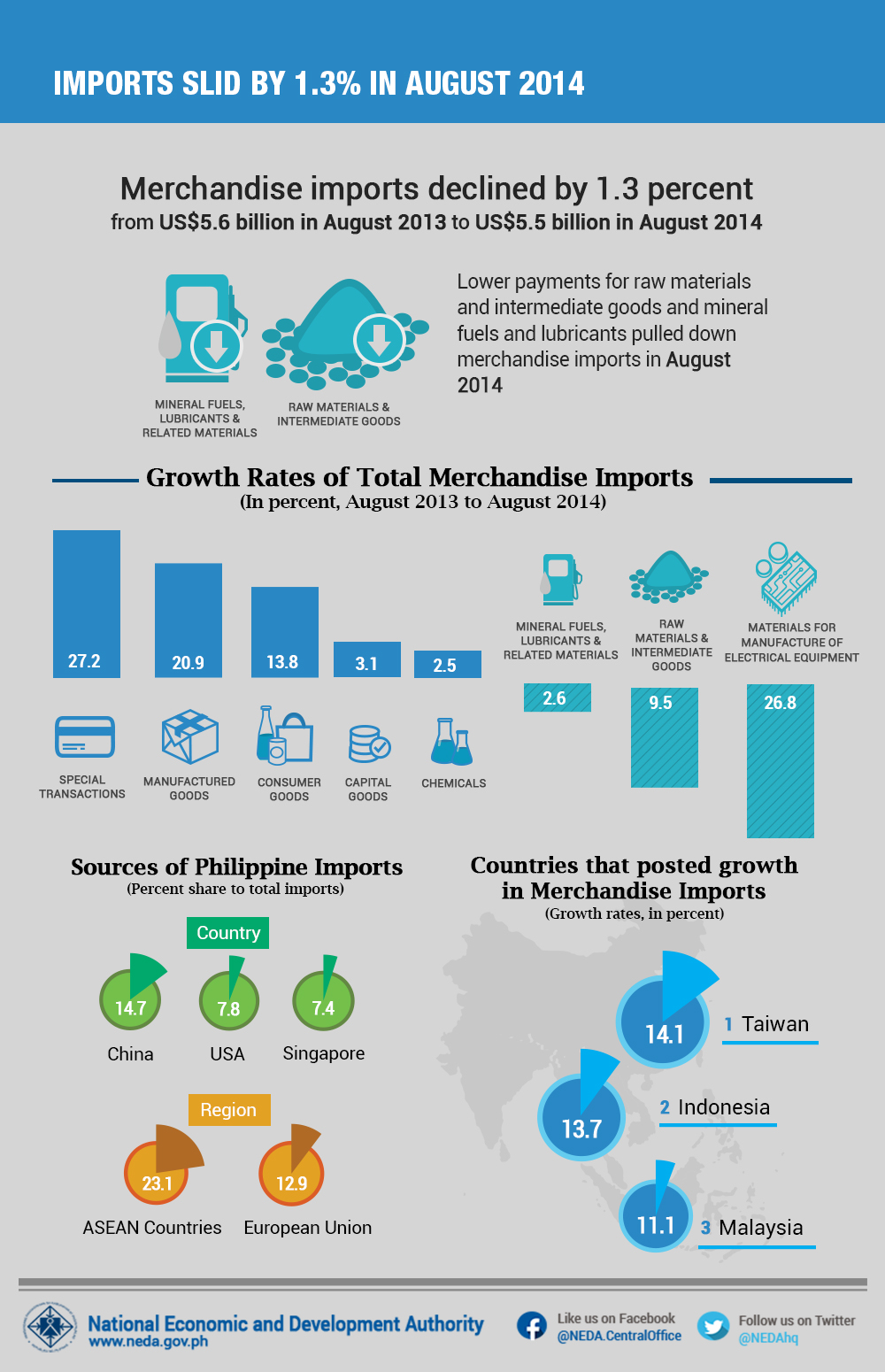 IMPORTS SLID BY 1.3% IN AUGUST 2014

Merchandise imports declined by 1.3 percent
from US$5.6 billion in August 2013 to US$5.5 billion in August 2014

MINERAL FUELS, LUBRICANTS & RELATED MATERIALS

RAW MATERIALS & INTERMEDIATE GOODS

Lower payments for raw materials and intermediate goods and mineral fuels and lubricants pulled down merchandise imports in August 2014

Growth Rates of Total Merchandise Imports
(In percent, August 2013 to August 2014)

27.2
SPECIAL TRANSACTIONS

20.9
MANUFACTURED GOODS

13.8
CONSUMER GOODS

3.1
CAPITAL GOODS

2.5
CHEMICALS

MINERAL FUELS, LUBRICANTS & RELATED MATERIALS
2.6

RAW MATERIALS & INTERMEDIATE GOODS
9.5

MATERIALS FOR MANUFACTURE OF ELECTRICAL EQUIPMENT
26.8

Sources of Philippine Imports
(Percent share to total imports)

Country

14.7
China

7.8
USA

7.4
Singapore

Region

23.1
ASEAN Countries

12.9
European Union

Countries that posted growth in Merchandise Imports
(Growth rates, in percent)

14.1
1 Taiwan

13.7
2 Indonesia

11.1
3 Malaysia

National Economic and Development Authority
www.neda.gov.ph

Like us on Facebook
@NEDA.CentralOffice

Follow us on Twitter
@NEDAhq