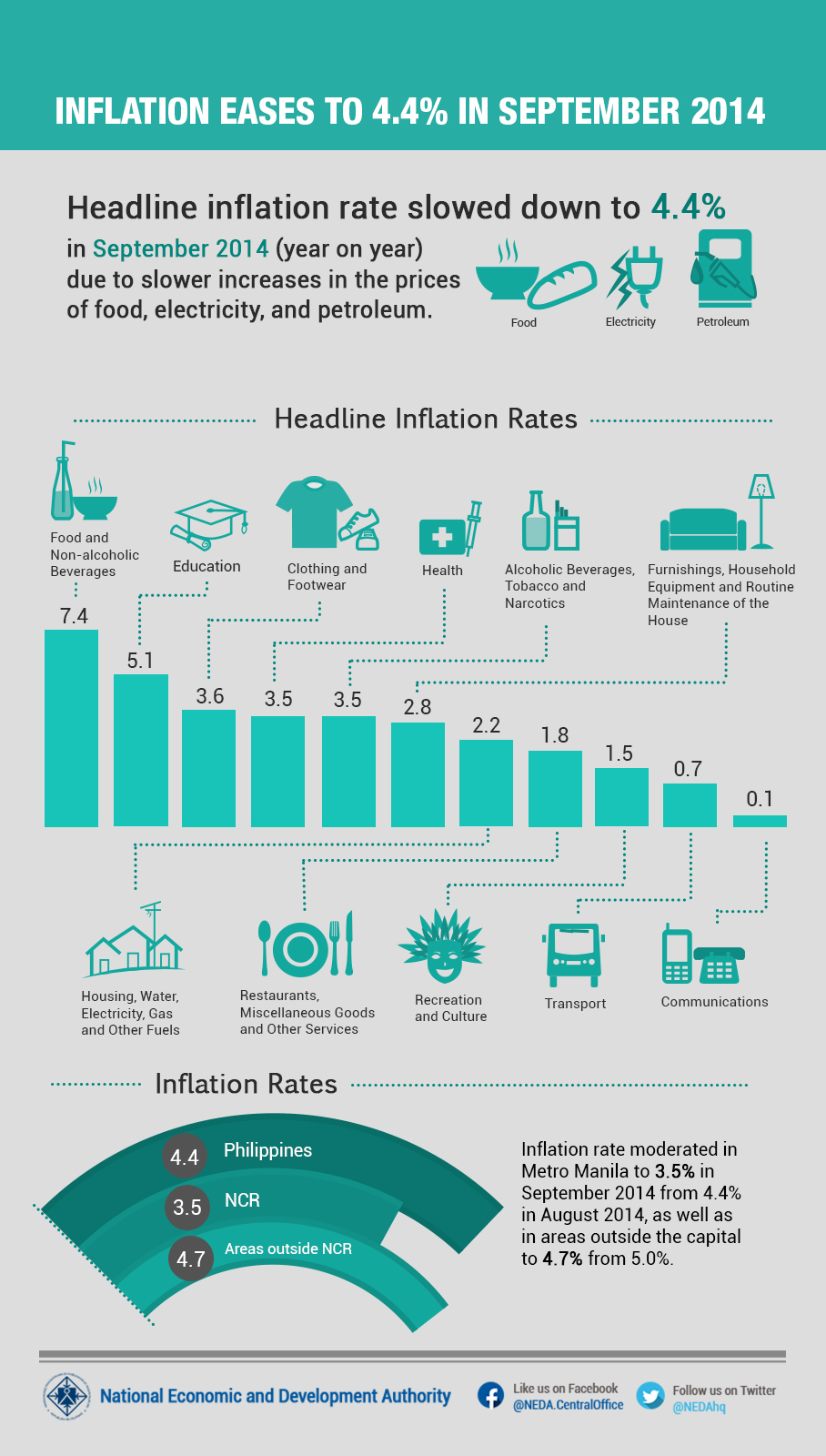 INFLATION EASES TO 4.4% IN SEPTEMBER 2014

Headline inflation rate slowed down to 4.4% in September 2014 (year on year) due to slower increases in the prices of food, electricity, and petroleum.

Food
Electricity
Petroleum

Headline Inflation Rates

Food and Non-alcoholic Beverages
Education
Clothing and Footwear
Health
Alcoholic Beverages, Tobacco and Narcotics
Furnishings, Household Equipment and Routine Maintenance of the House

7.4
5.1
3.6
3.5
3.5
2.8
2.2
1.8
1.5
0.7
0.1

Housing, Water, Electricity, Gas and Other Fuels
Restaurants, Miscellaneous Goods and Other Services
Recreation and Culture
Transport
Communications

Inflation Rates

4.4 Philippines
3.5 NCR
4.7 Areas outside NCR

Inflation rate moderated in Metro Manila to 3.5% in September 2014 from 4.4% in August 2014, as well as in areas outside the capital to 4.7% from 5.0%.

National Economic and Development Authority
Like us on Facebook @NEDA.CentralOffice
Follow us on Twitter @NEDAhq