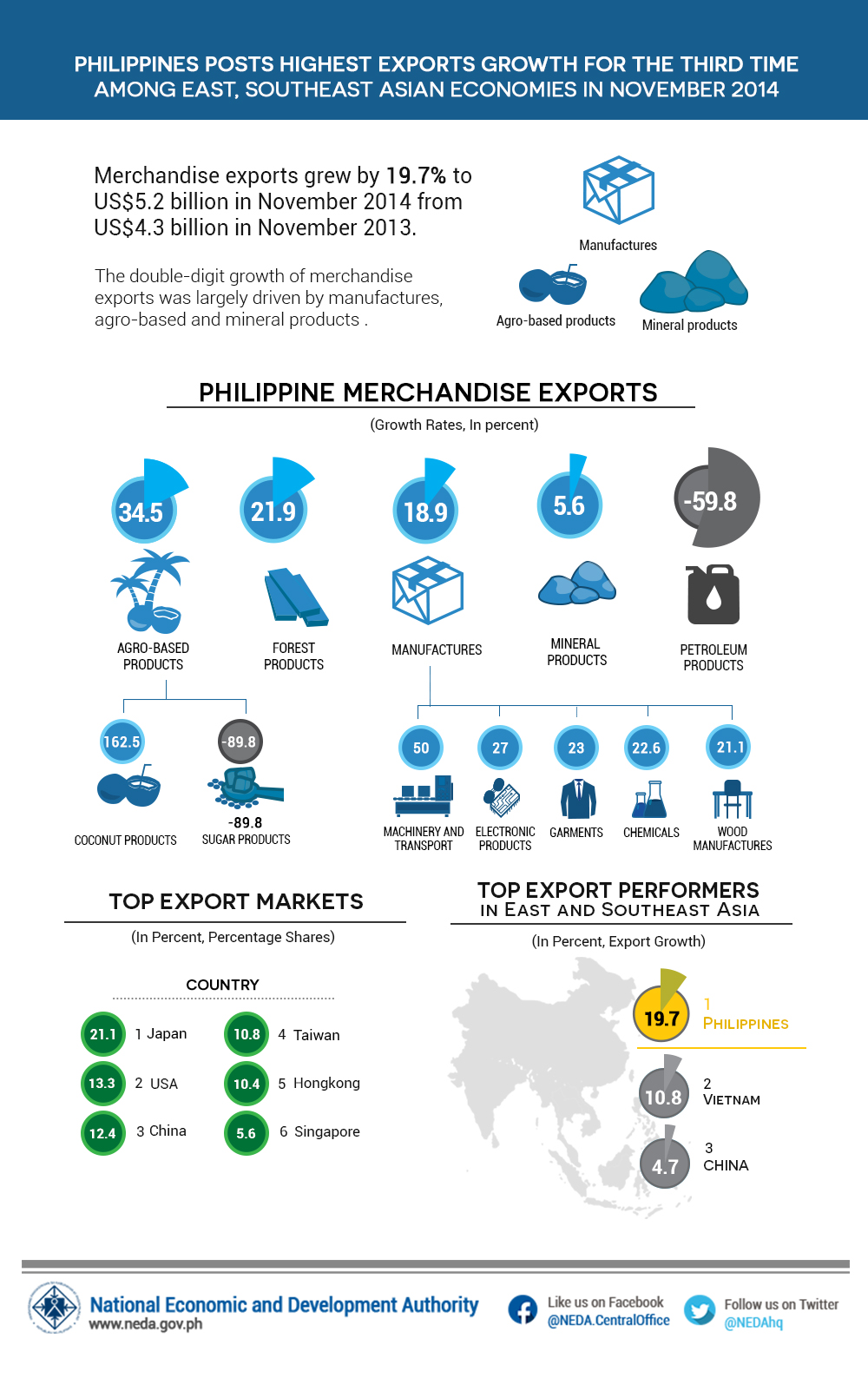 PHILIPPINES POSTS HIGHEST EXPORTS GROWTH FOR THE THIRD TIME AMONG EAST, SOUTHEAST ASIAN ECONOMIES IN NOVEMBER 2014

Merchandise exports grew by 19.7% to US$5.2 billion in November 2014 from US$4.3 billion in November 2013.

The double-digit growth of merchandise exports was largely driven by manufactures, agro-based and mineral products .

Manufactures

Agro-based products

Mineral products

PHILIPPINE MERCHANDISE EXPORTS

(Growth Rates, In percent)

34.5
AGRO-BASED PRODUCTS

21.9
FOREST PRODUCTS

18.9
MANUFACTURES

5.6
MINERAL PRODUCTS

-59.8
PETROLEUM PRODUCTS

162.5
COCONUT PRODUCTS

-89.8
-89.8
SUGAR PRODUCTS

50
MACHINERY AND TRANSPORT

27
ELECTRONIC PRODUCTS

23
GARMENTS

22.6
CHEMICALS

21.1
WOOD MANUFACTURES

TOP EXPORT MARKETS

(In Percent, Percentage Shares)

COUNTRY

21.1 1 Japan
13.3 2 USA
12.4 3 China
10.8 4 Taiwan
10.4 5 Hongkong
5.6 6 Singapore

TOP EXPORT PERFORMERS IN EAST AND SOUTHEAST ASIA

(In Percent, Export Growth)

19.7 1 PHILIPPINES
10.8 2 VIETNAM
4.7 3 CHINA

National Economic and Development Authority
www.neda.gov.ph

Like us on Facebook
@NEDA.CentralOffice

Follow us on Twitter
@NEDAhq